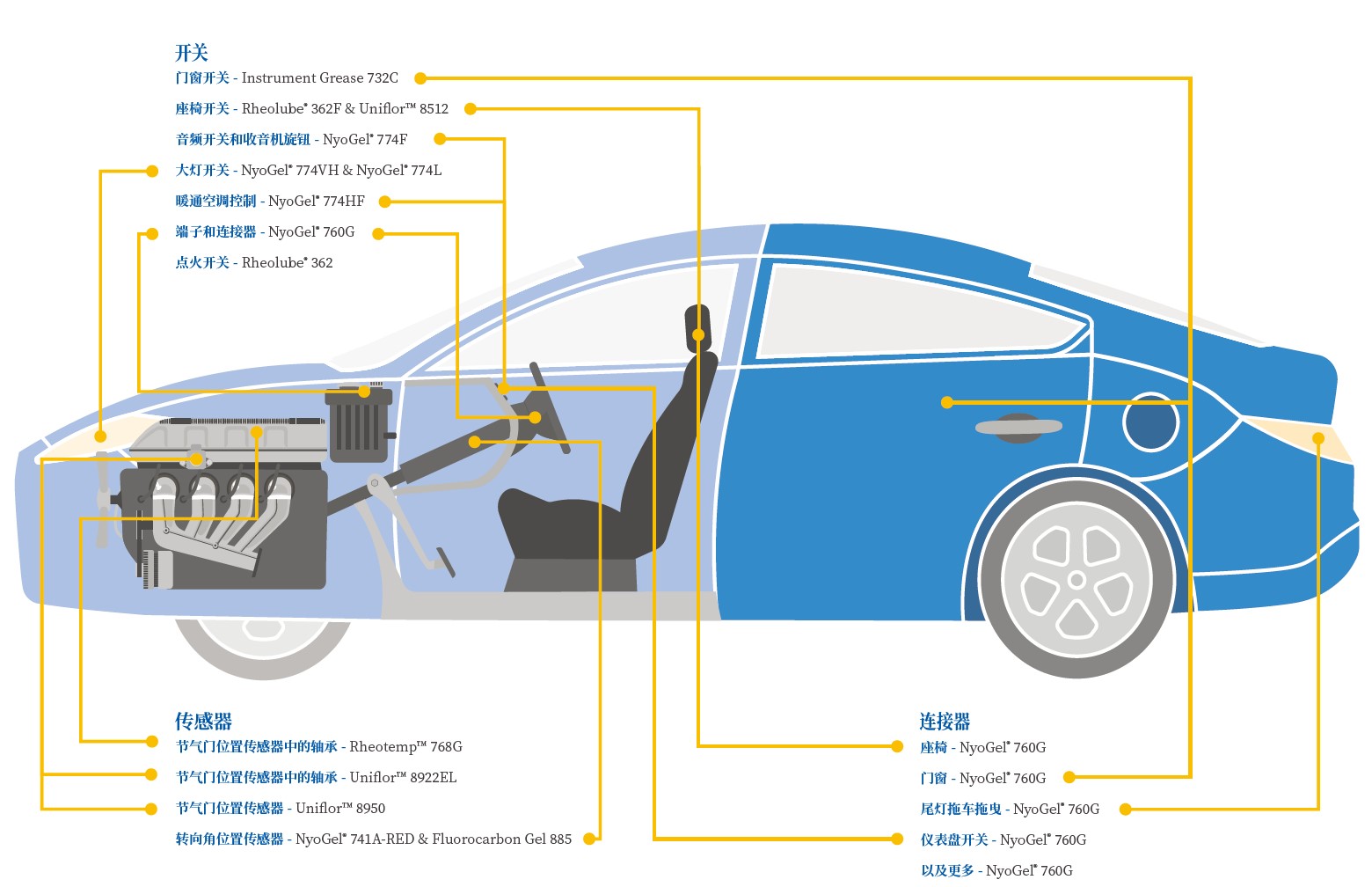 开关
门窗开关 - Instrument Grease 732C
座椅开关 - Rheolube® 362F & Uniflor™ 8512
音频开关和收音机旋钮 - NyoGel® 774F
大灯开关 - NyoGel® 774VH & NyoGel® 774L
暖通空调控制 - NyoGel® 774HF
端子和连接器 - NyoGel® 760G
点火开关 - Rheolube® 362

传感器
节气门位置传感器中的轴承 - Rheotemp™ 768G
节气门位置传感器中的轴承 - Uniflor™ 8922EL
节气门位置传感器 - Uniflor™ 8950
转向角位置传感器 - NyoGel® 741A-RED & Fluorocarbon Gel 885

连接器
座椅 - NyoGel® 760G
门窗 - NyoGel® 760G
尾灯拖车拖曳 - NyoGel® 760G
仪表盘开关 - NyoGel® 760G
以及更多 - NyoGel® 760G